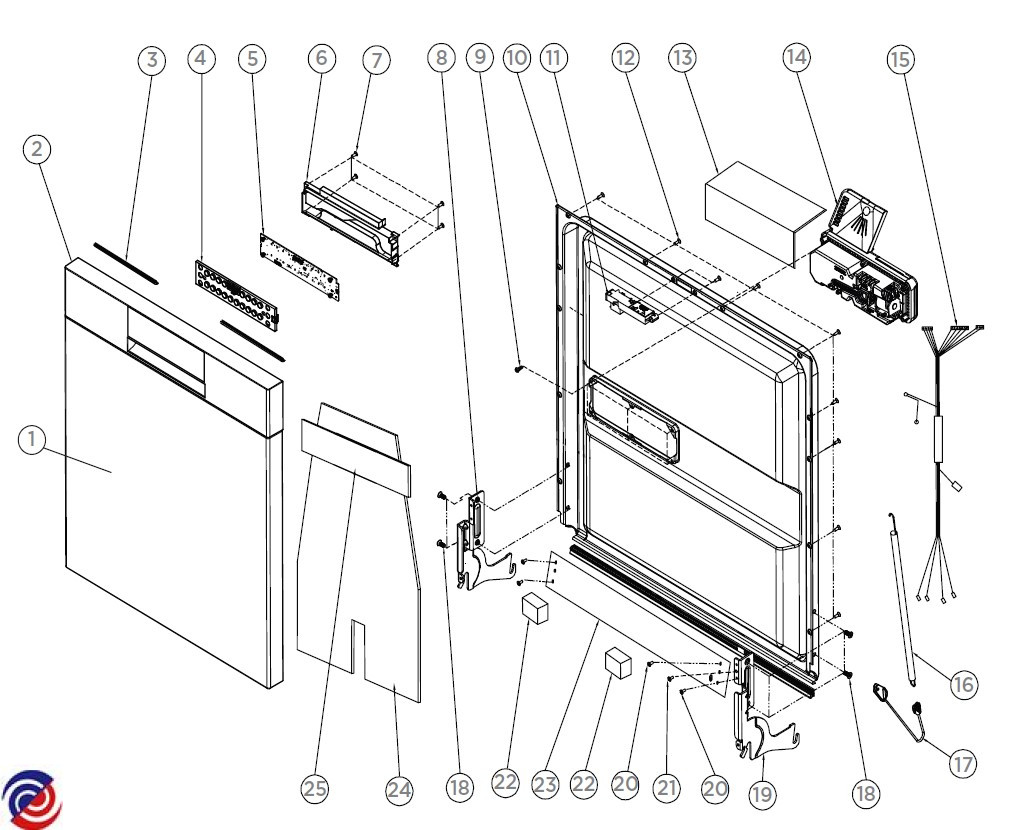 3 4 5 6 7 8 9 10 11 12 13 14 15
2
1
16
17
25 24 18 22 23 22 20 21 20 19 18